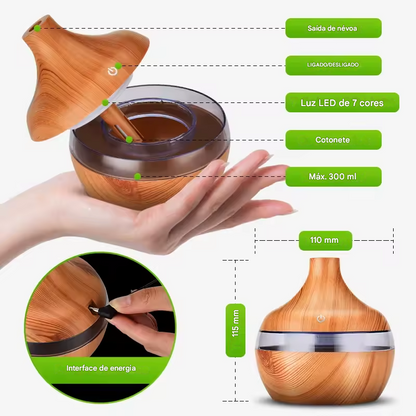 Saída de névoa

LIGADO/DESLIGADO

Luz LED de 7 cores

Cotonete

Máx. 300 ml

110 mm

115 mm

Interface de energia