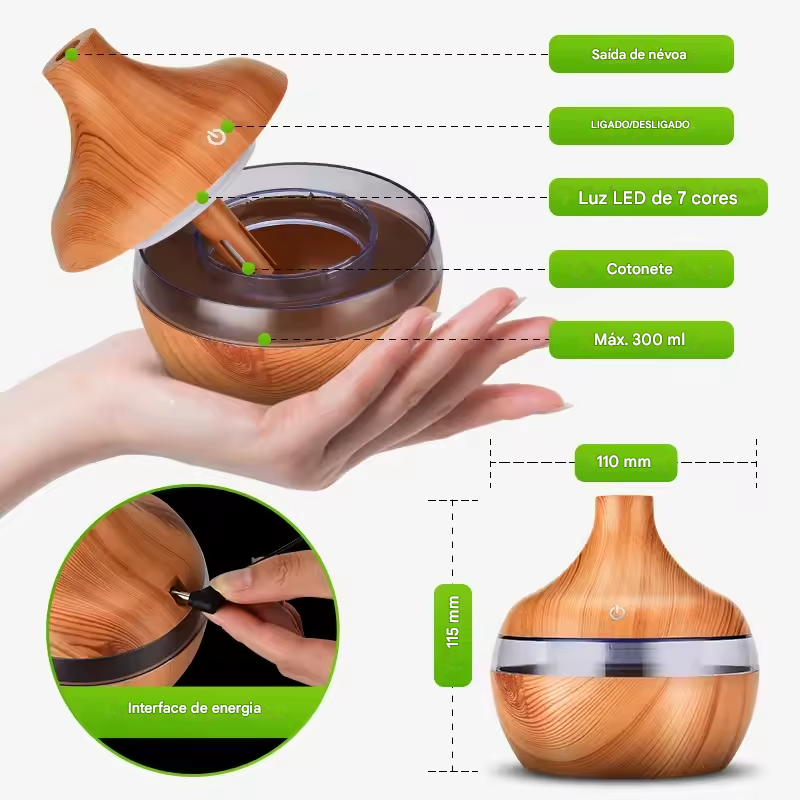 Saída de névoa

LIGADO/DESLIGADO

Luz LED de 7 cores

Cotonete

Máx. 300 ml

110 mm

115 mm

Interface de energia