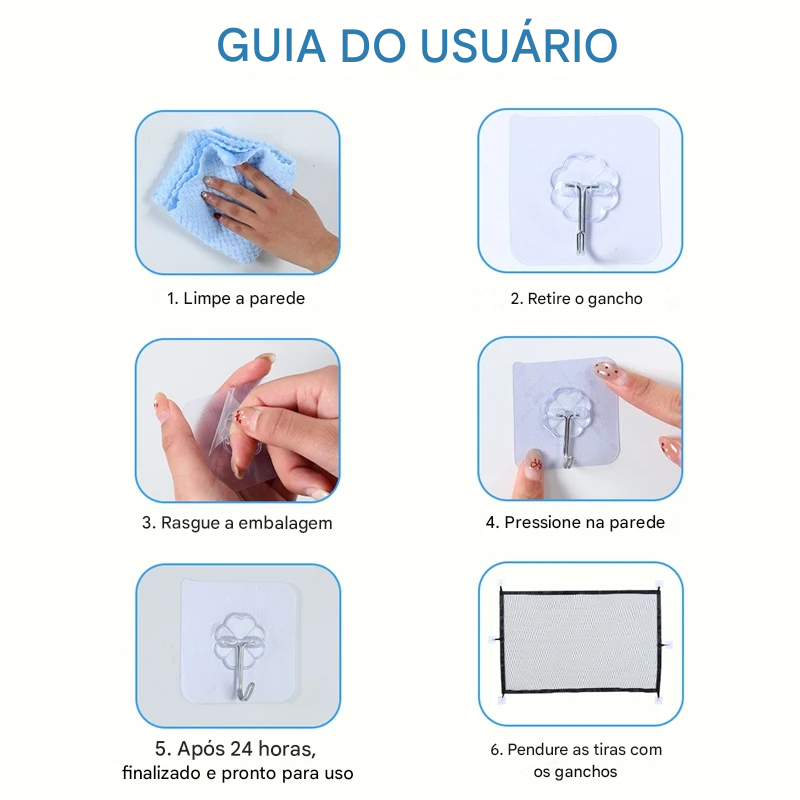 GUIA DO USUÁRIO

1. Limpe a parede

2. Retire o gancho

3. Rasgue a embalagem

4. Pressione na parede

5. Após 24 horas, finalizado e pronto para uso

6. Pendure as tiras com os ganchos