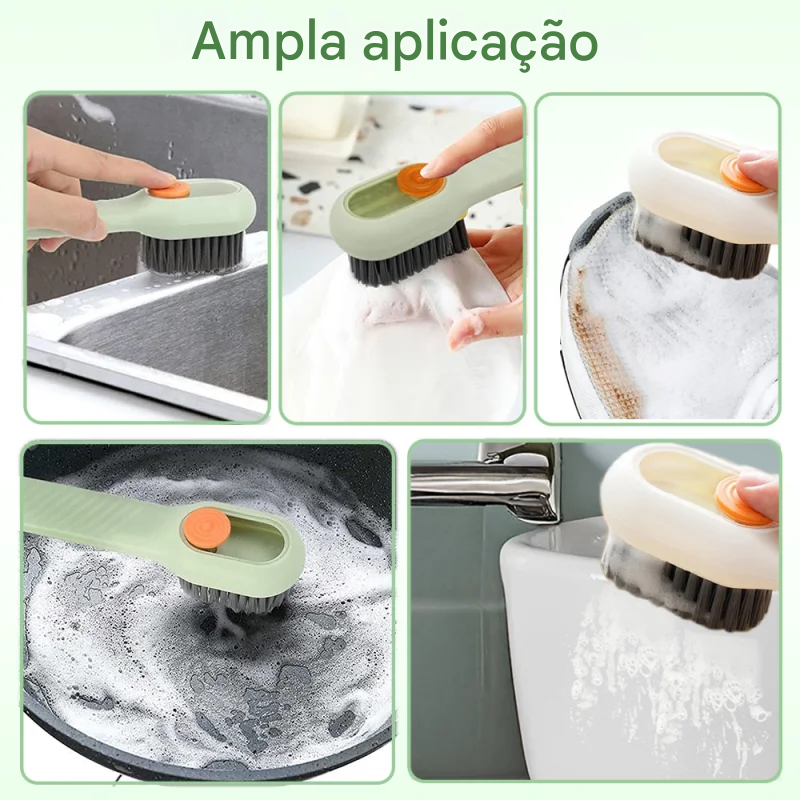 Ampla aplicação