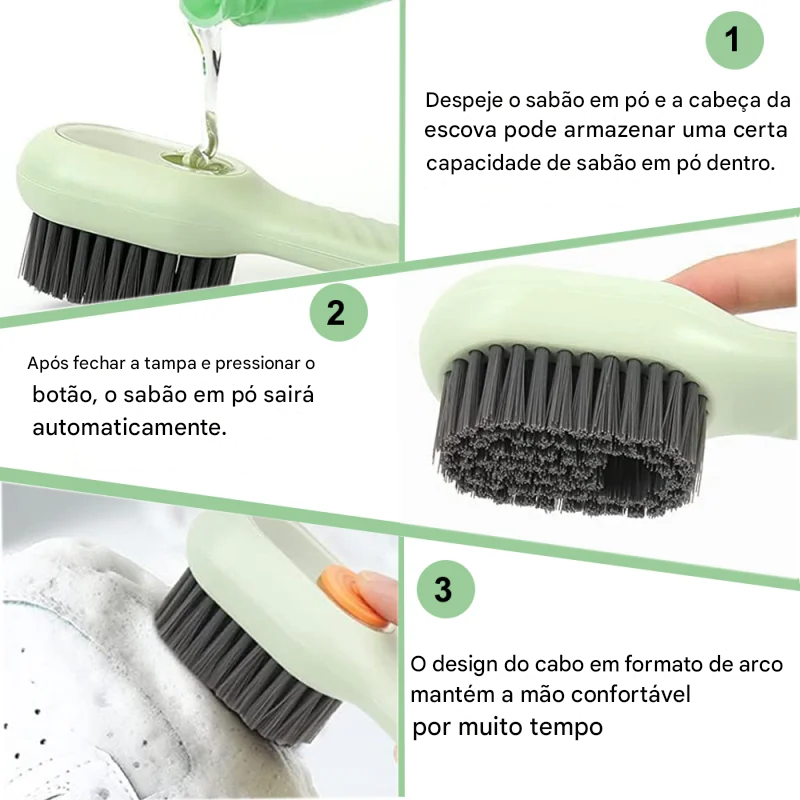 1

Despeje o sabão em pó e a cabeça da escova pode armazenar uma certa capacidade de sabão em pó dentro.

2

Após fechar a tampa e pressionar o botão, o sabão em pó sairá automaticamente.

3

O design do cabo em formato de arco mantém a mão confortável por muito tempo