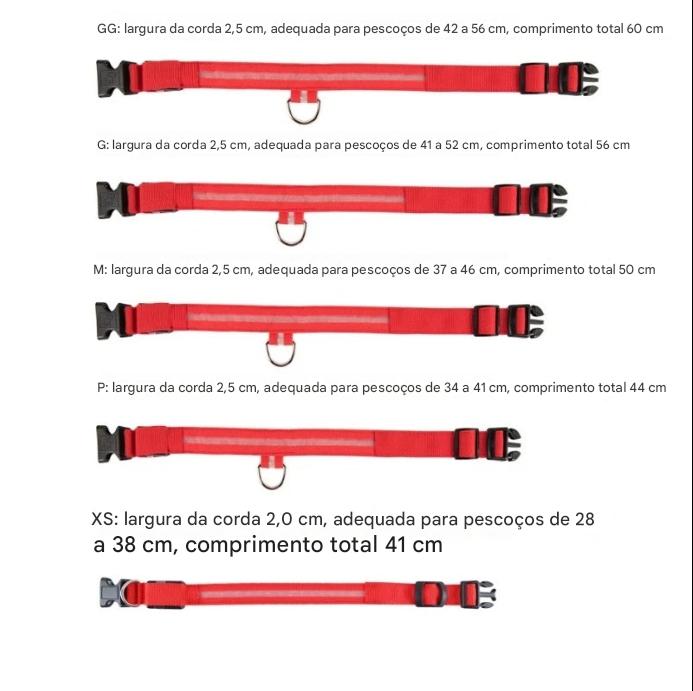 GG: largura da corda 2,5 cm, adequada para pescoços de 42 a 56 cm, comprimento total 60 cm

G: largura da corda 2,5 cm, adequada para pescoços de 41 a 52 cm, comprimento total 56 cm

M: largura da corda 2,5 cm, adequada para pescoços de 37 a 46 cm, comprimento total 50 cm

P: largura da corda 2,5 cm, adequada para pescoços de 34 a 41 cm, comprimento total 44 cm

XS: largura da corda 2,0 cm, adequada para pescoços de 28 a 38 cm, comprimento total 41 cm